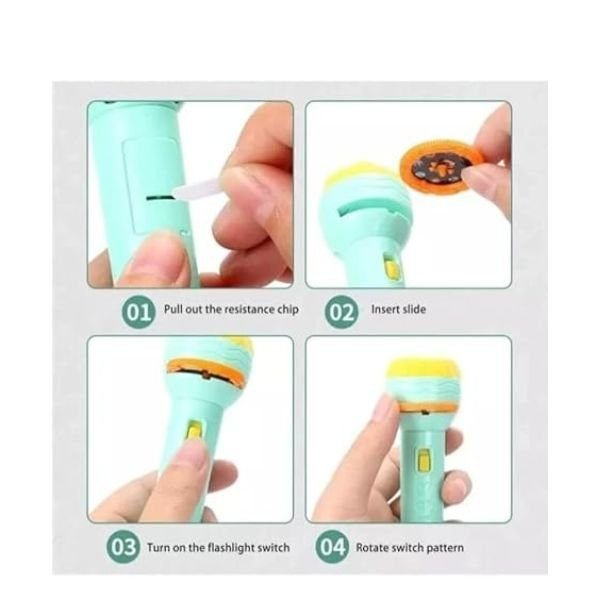 01 Pull out the resistance chip

02 Insert slide

03 Turn on the flashlight switch

04 Rotate switch pattern