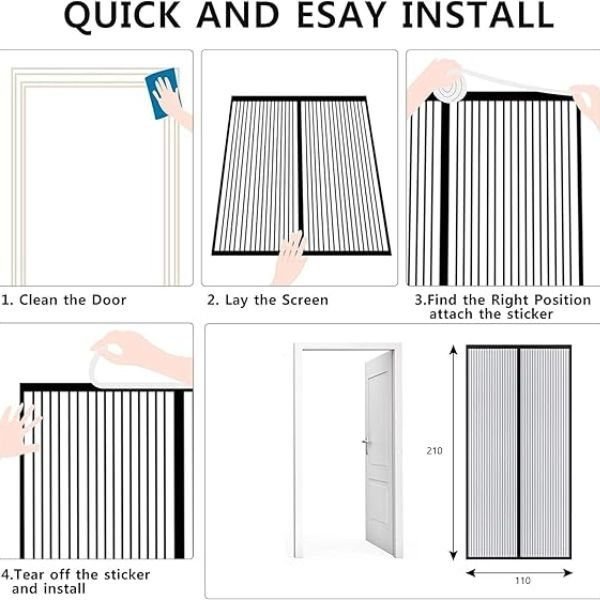 QUICK AND ESAY INSTALL

1. Clean the Door

2. Lay the Screen

3.Find the Right Position attach the sticker

4.Tear off the sticker and install

210

110