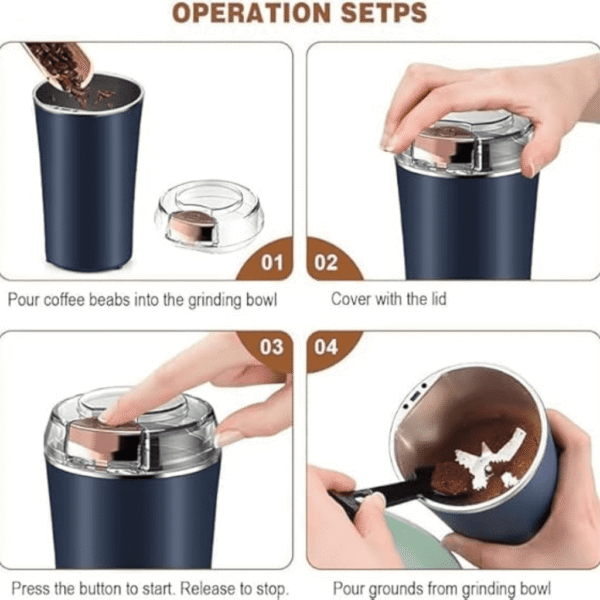 OPERATION SETPS

01

Pour coffee beabs into the grinding bowl

02

Cover with the lid

03

Press the button to start. Release to stop.

04

Pour grounds from grinding bowl