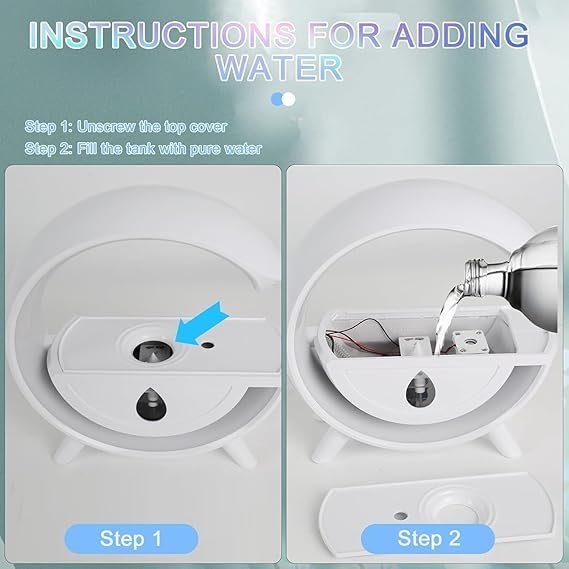 INSTRUCTIONS FOR ADDING WATER

Step 1: Unscrew the top cover
Step 2: Fill the tank with pure water

Step 1

Step 2