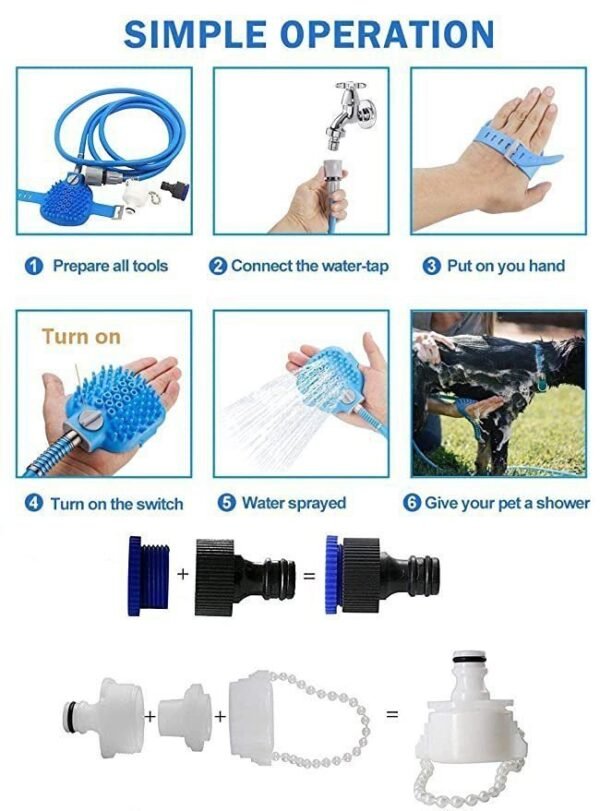 SIMPLE OPERATION

1 Prepare all tools

2 Connect the water-tap

3 Put on you hand

Turn on

4 Turn on the switch

5 Water sprayed

6 Give your pet a shower

+ =

+ + =