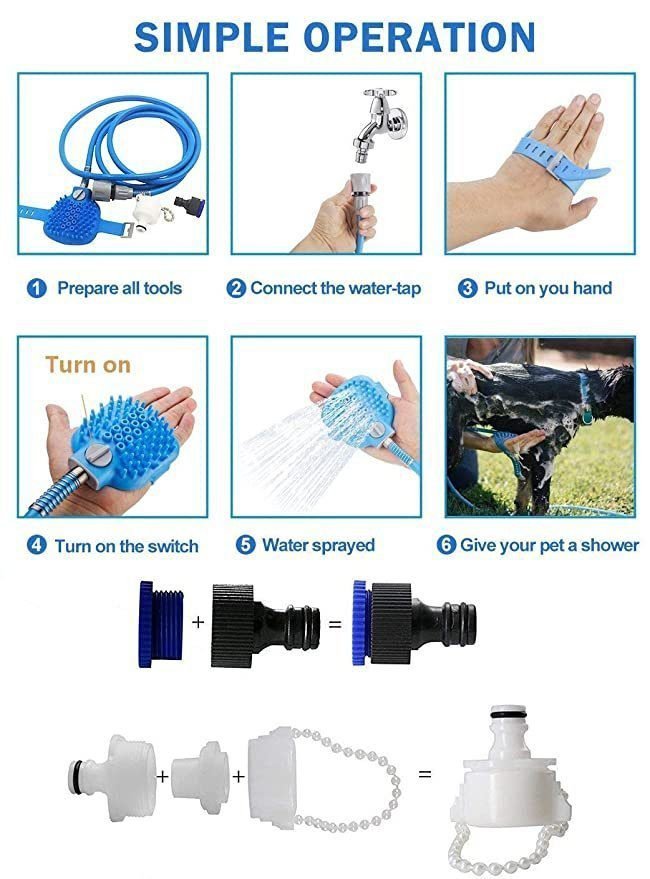 SIMPLE OPERATION

1 Prepare all tools

2 Connect the water-tap

3 Put on you hand

Turn on

4 Turn on the switch

5 Water sprayed

6 Give your pet a shower

+ =

+ + =