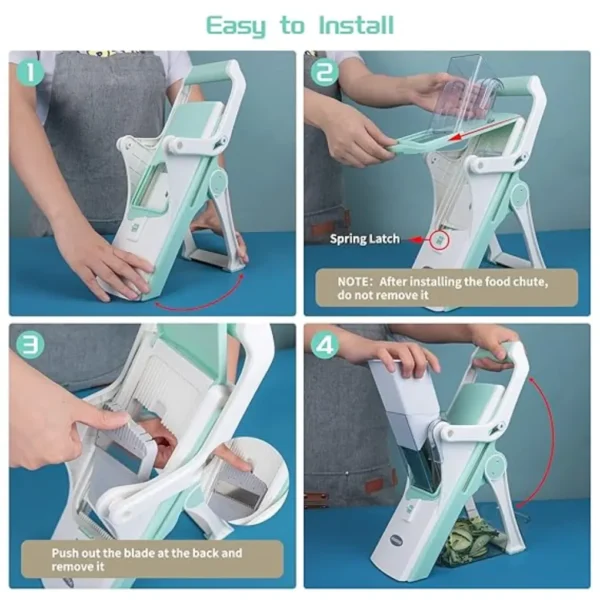 Easy to Install

1

2

Spring Latch

NOTE: After installing the food chute, do not remove it

3

Push out the blade at the back and remove it

4