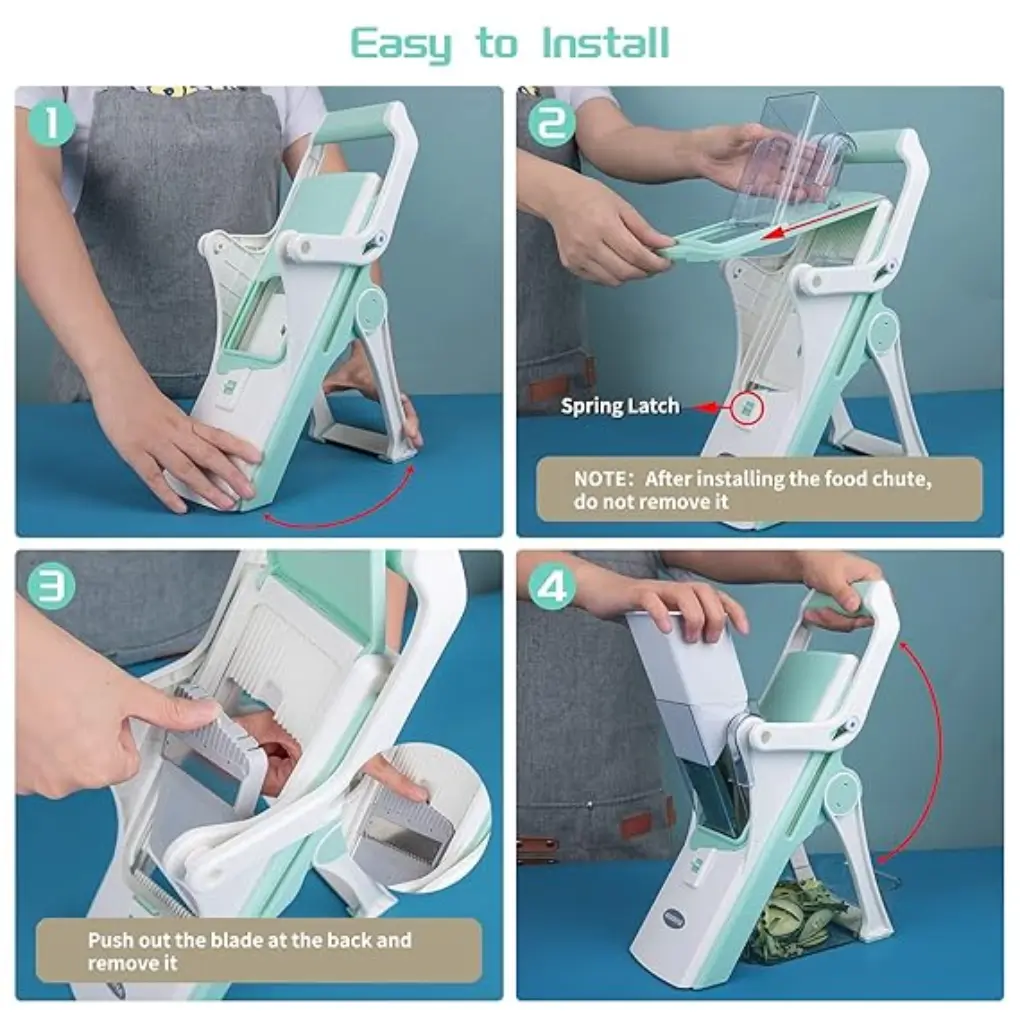 Easy to Install

1

2

Spring Latch

NOTE: After installing the food chute, do not remove it

3

Push out the blade at the back and remove it

4