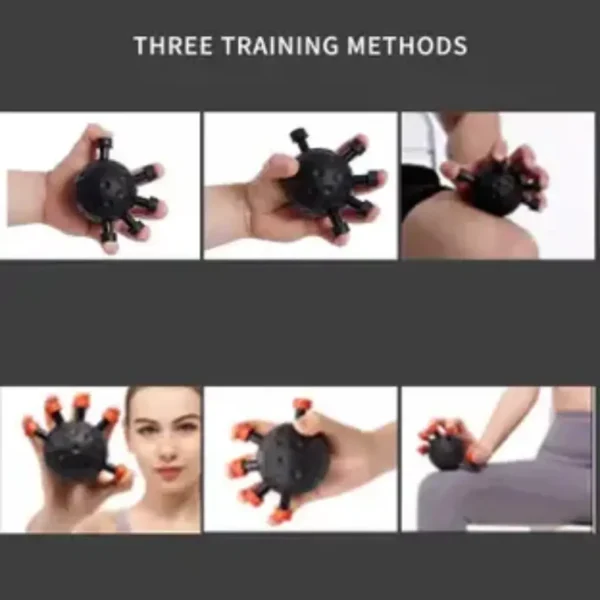 THREE TRAINING METHODS