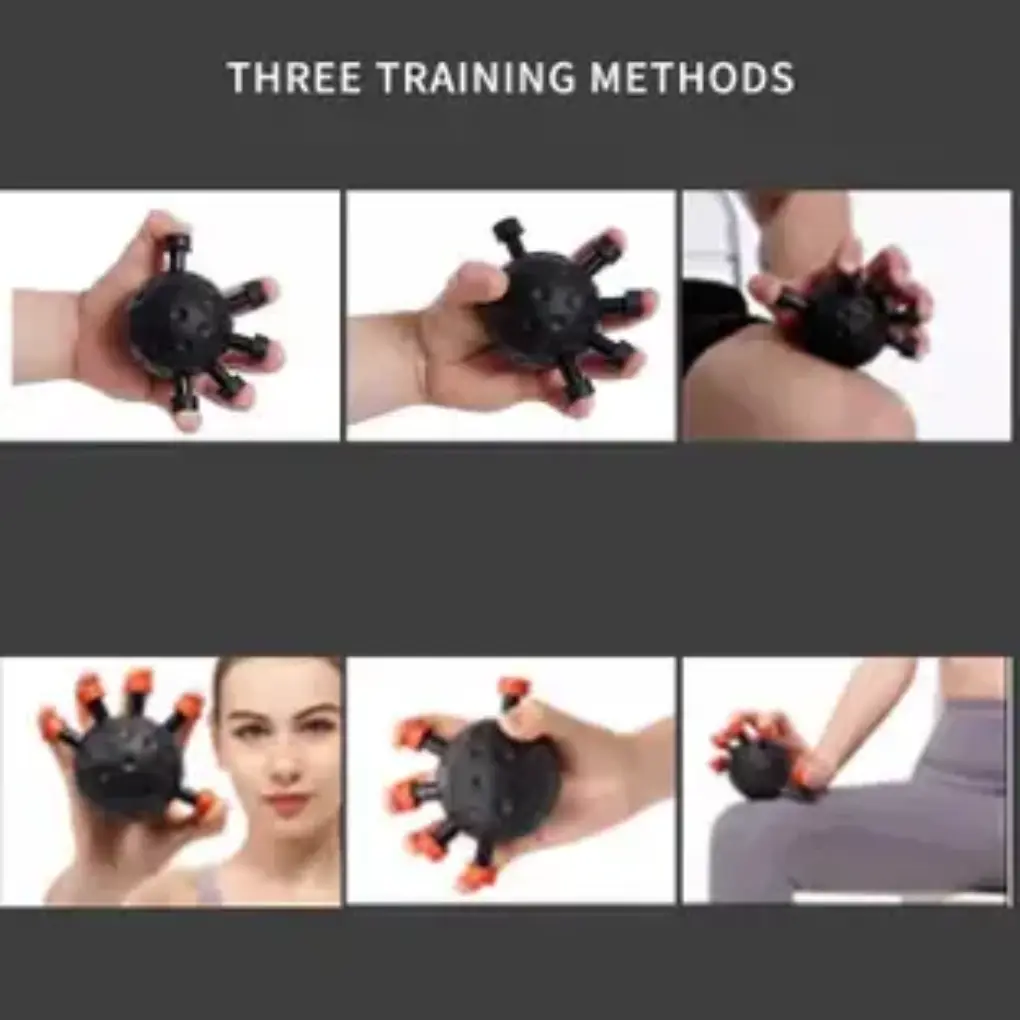 THREE TRAINING METHODS