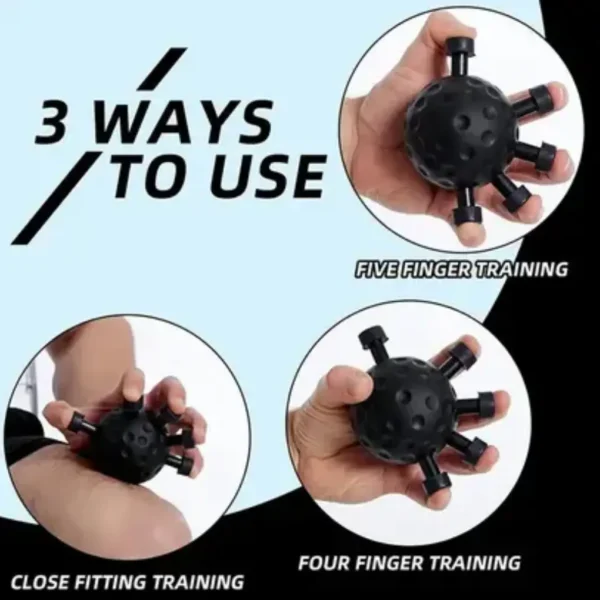 3 WAYS TO USE

FIVE FINGER TRAINING

CLOSE FITTING TRAINING

FOUR FINGER TRAINING