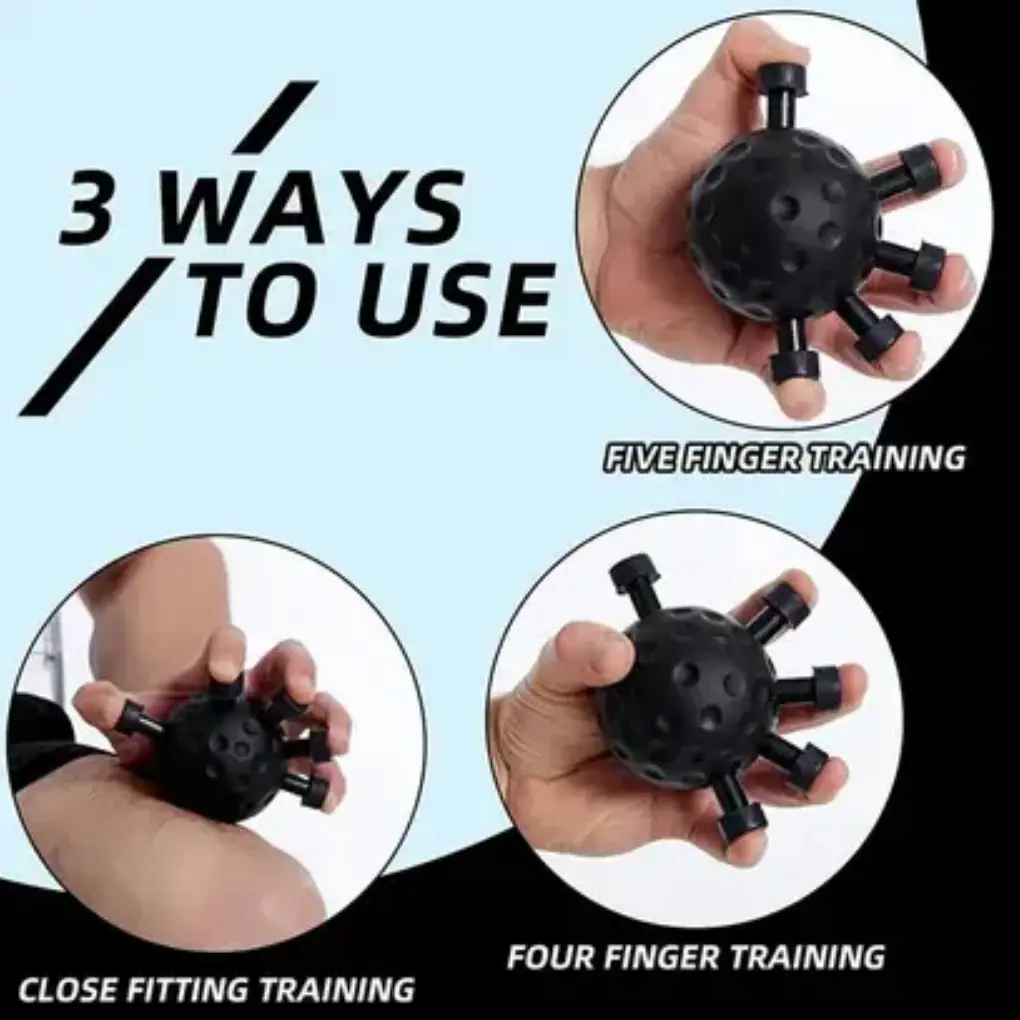 3 WAYS TO USE

FIVE FINGER TRAINING

CLOSE FITTING TRAINING

FOUR FINGER TRAINING